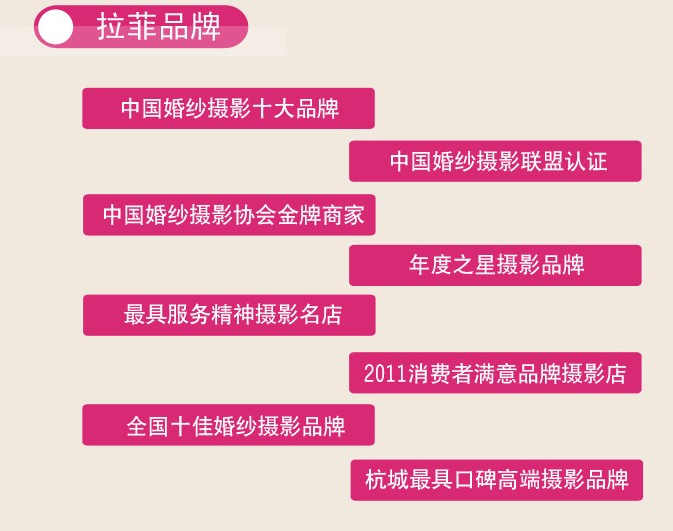 拉菲品牌

中国婚纱摄影十大品牌

中国婚纱摄影联盟认证

中国婚纱摄影协会金牌商家

年度之星摄影品牌

最具服务精神摄影名店

2011消费者满意品牌摄影店

全国十佳婚纱摄影品牌

杭城最具口碑高端摄影品牌